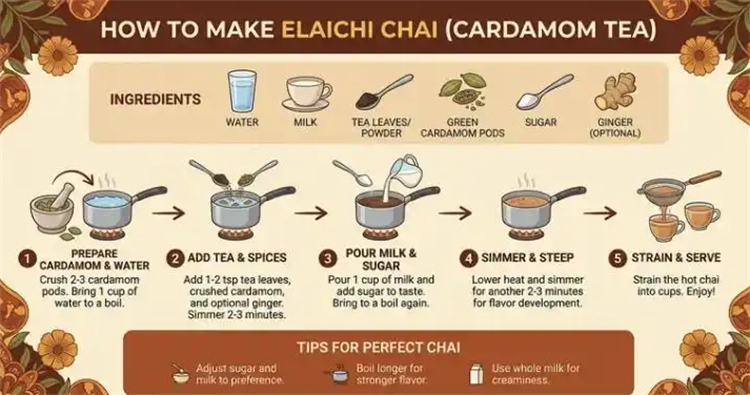 HOW TO MAKE ELAICHI CHAI (CARDAMOM TEA)

INGREDIENTS

WATER

MILK

TEA LEAVES/ POWDER

GREEN CARDAMOM PODS

SUGAR

GINGER (OPTIONAL)

1 PREPARE CARDAMOM & WATER
Crush 2-3 cardamom pods. Bring 1 cup of water to a boil.

2 ADD TEA & SPICES
Add 1-2 tsp tea leaves, crushed cardamom, and optional ginger. Simmer 2-3 minutes.

3 POUR MILK & SUGAR
Pour 1 cup of milk and add sugar to taste. Bring to a boil again.

4 SIMMER & STEEP
Lower heat and simmer for another 2-3 minutes for flavor development.

5 STRAIN & SERVE
Strain the hot chai into cups. Enjoy!

TIPS FOR PERFECT CHAI

Adjust sugar and milk to preference.

Boil longer for stronger flavor.

Use whole milk for creaminess.